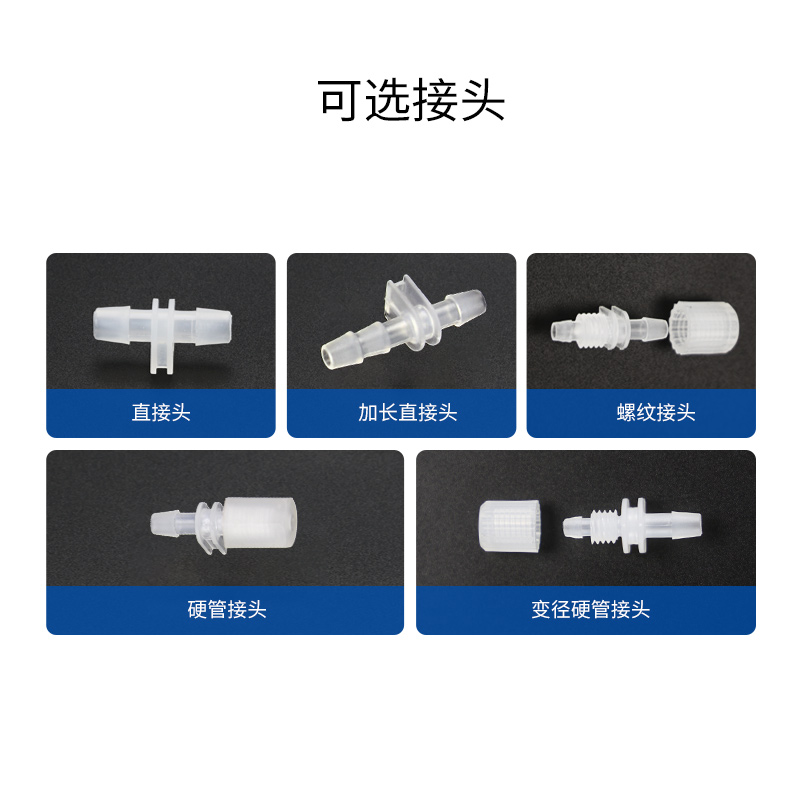 可选接头

直接头

加长直接头

螺纹接头

硬管接头

变径硬管接头