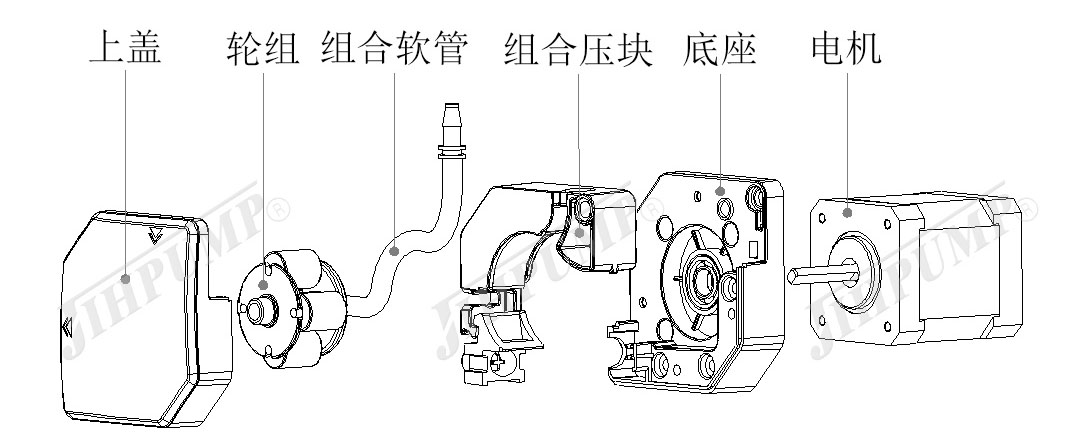 上盖 轮组 组合软管 组合压块 底座 电机

JIHPUMP®

JIHPUMP®

JIHPUMP®