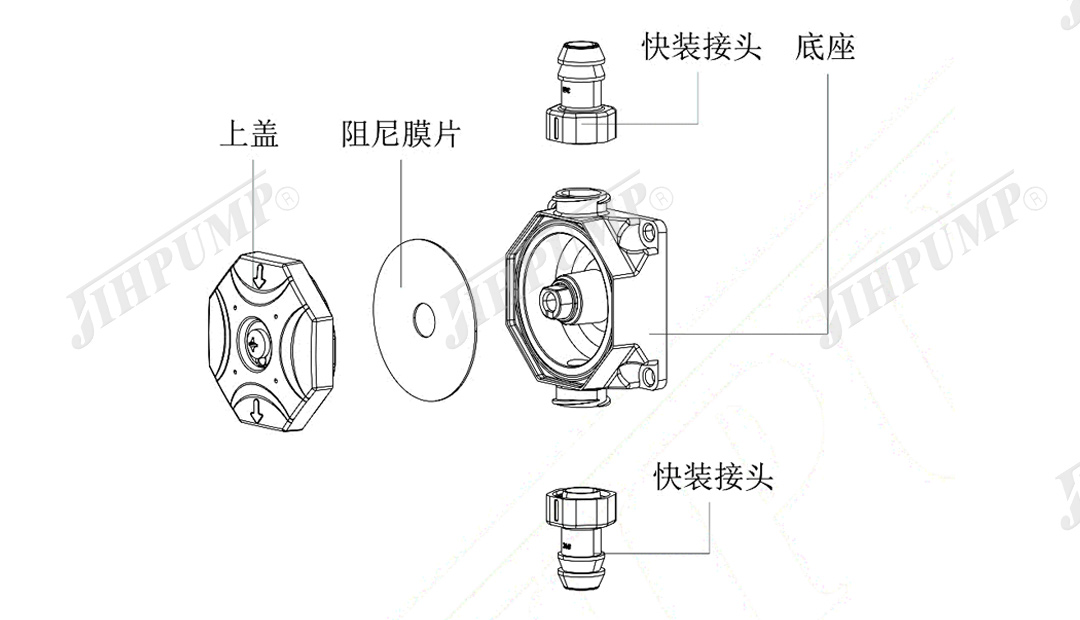 快装接头 底座

上盖 阻尼膜片

JIHPUMP®

JIHPUMP®

JIHPUMP®

快装接头